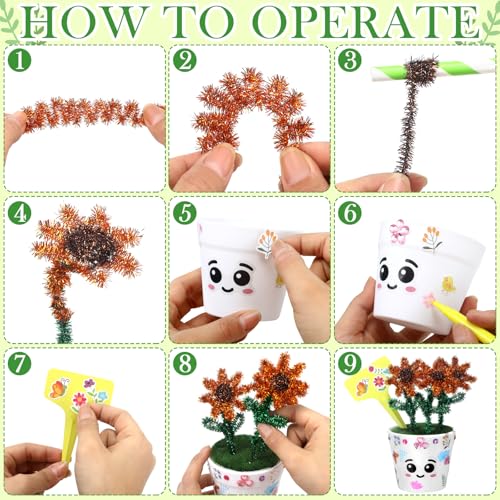 HOW TO OPERATE

1

2

3

4

5

6

7

8

9