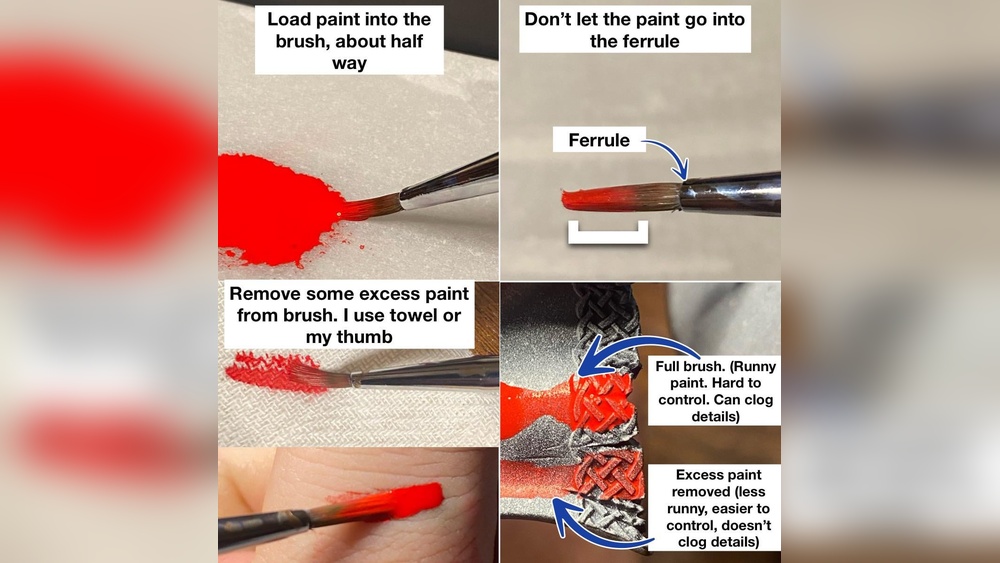 Load paint into the brush, about half way

Don't let the paint go into the ferrule

Ferrule

Remove some excess paint from brush. I use towel or my thumb

Full brush. (Runny paint. Hard to control. Can clog details)

Excess paint removed (less runny, easier to control, doesn't clog details)